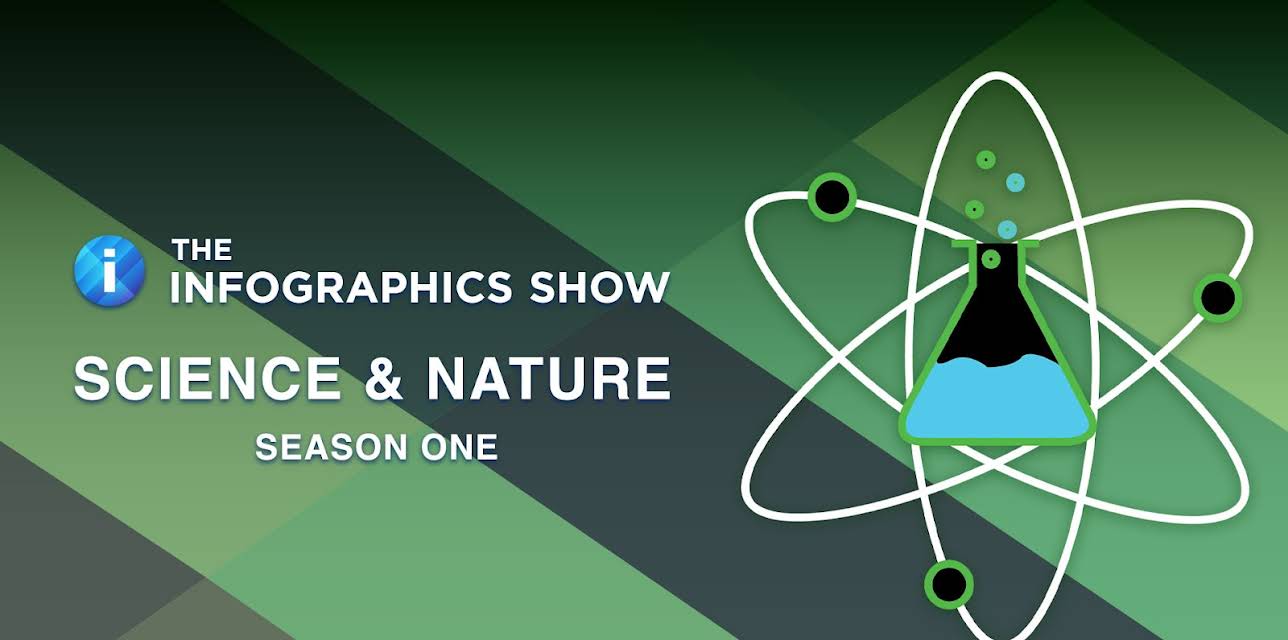 i
THE
INFOGRAPHICS SHOW

SCIENCE & NATURE
SEASON ONE